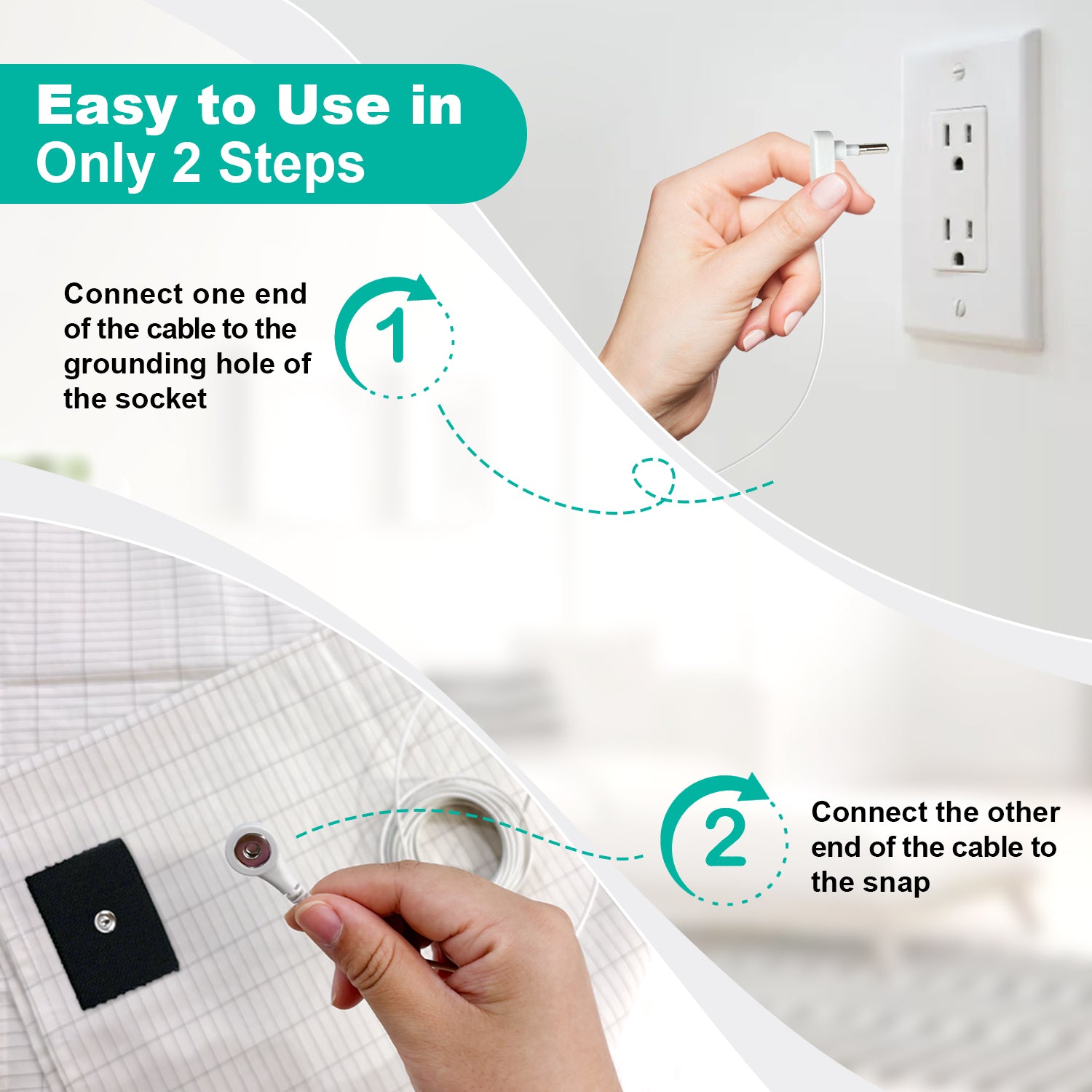 Easy to Use in Only 2 Steps

Connect one end of the cable to the grounding hole of the socket

1

2

Connect the other end of the cable to the snap